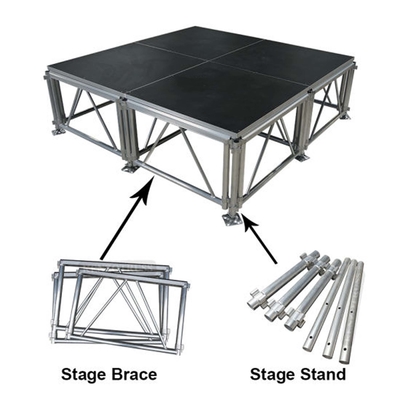 Stage Brace

Stage Stand